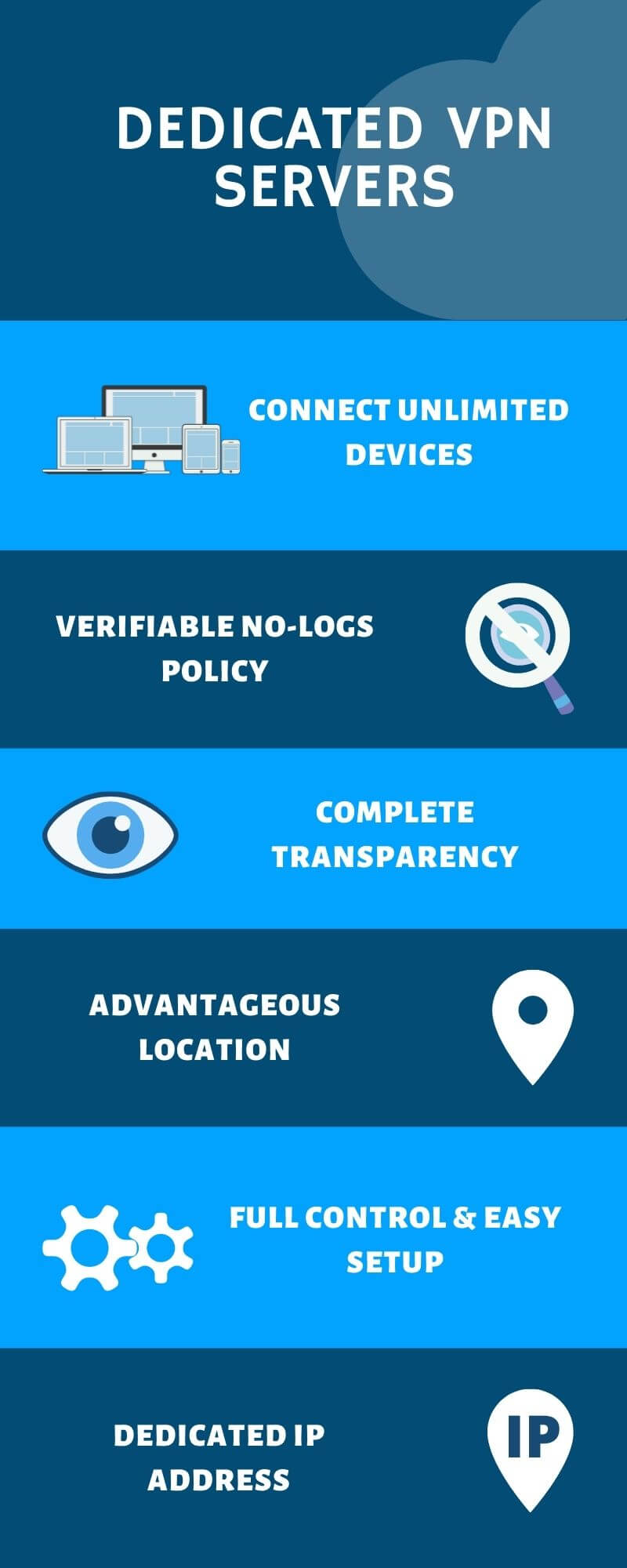 DEDICATED VPN SERVERS

CONNECT UNLIMITED DEVICES

VERIFIABLE NO-LOGS POLICY

COMPLETE TRANSPARENCY

ADVANTAGEOUS LOCATION

FULL CONTROL & EASY SETUP

DEDICATED IP ADDRESS

IP